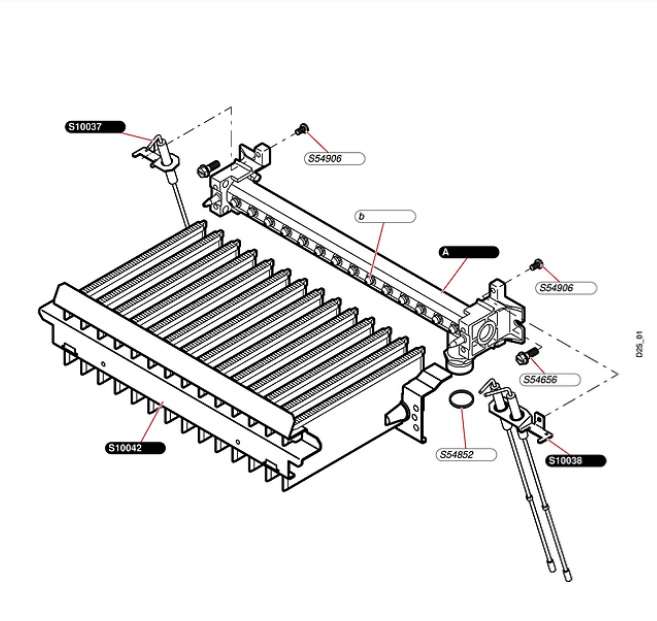 S10037

S54906

b

A

S54906

D25_01

S54656

S10042

S54852

S10038